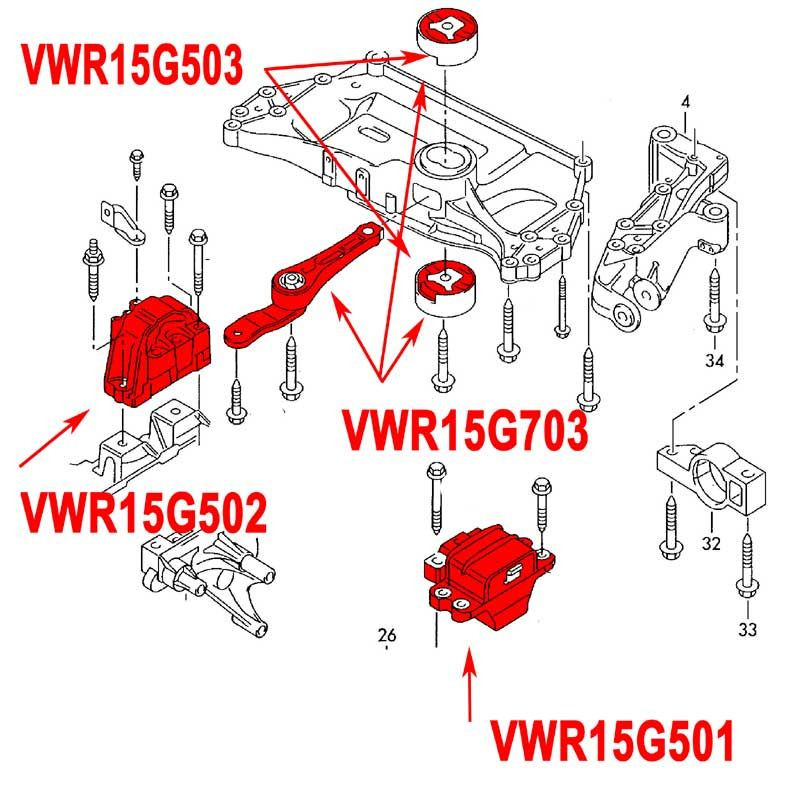 VWR15G503

4

34

VWR15G703

VWR15G502

32

33

26

VWR15G501