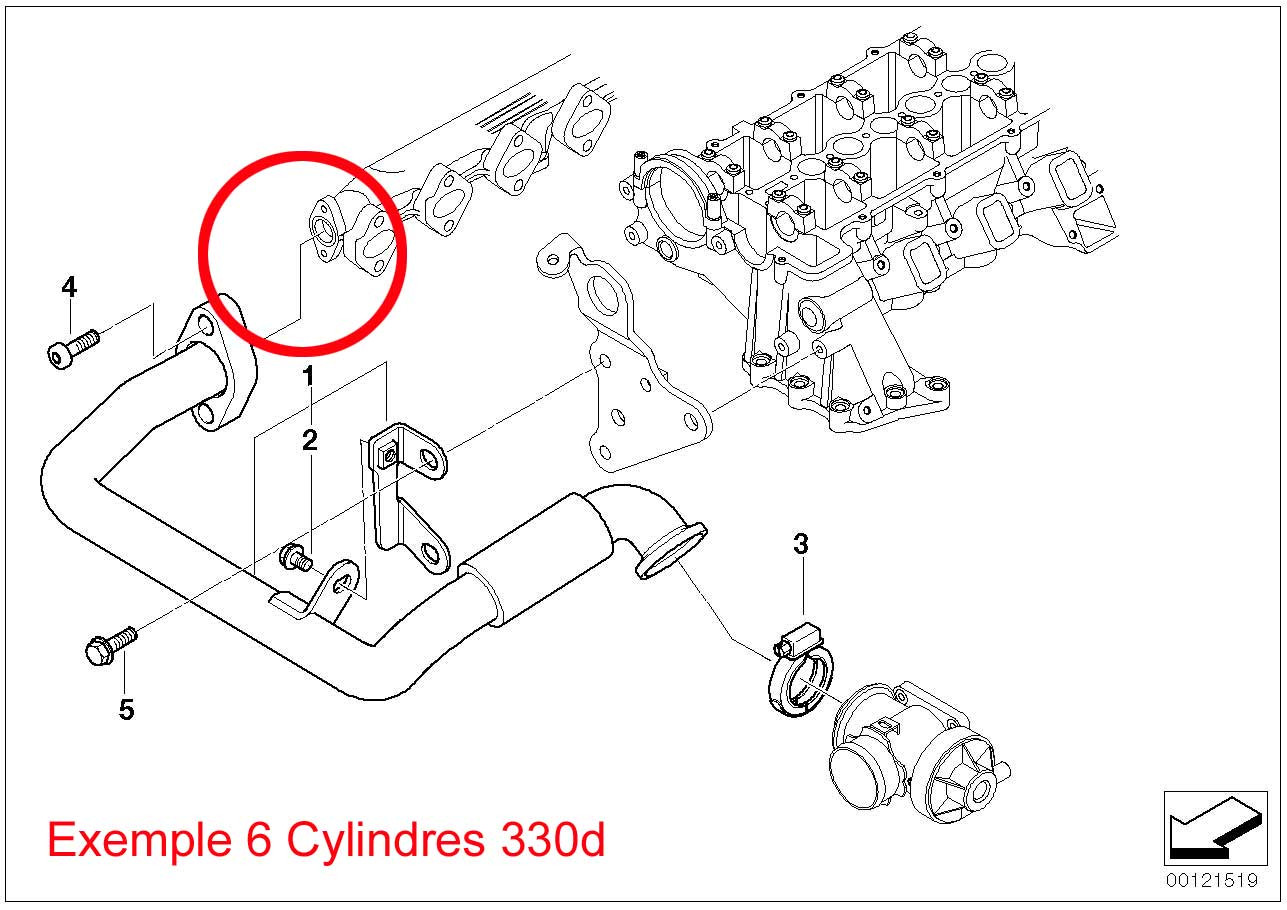 4

1

2

3

5

Exemple 6 Cylindres 330d

00121519