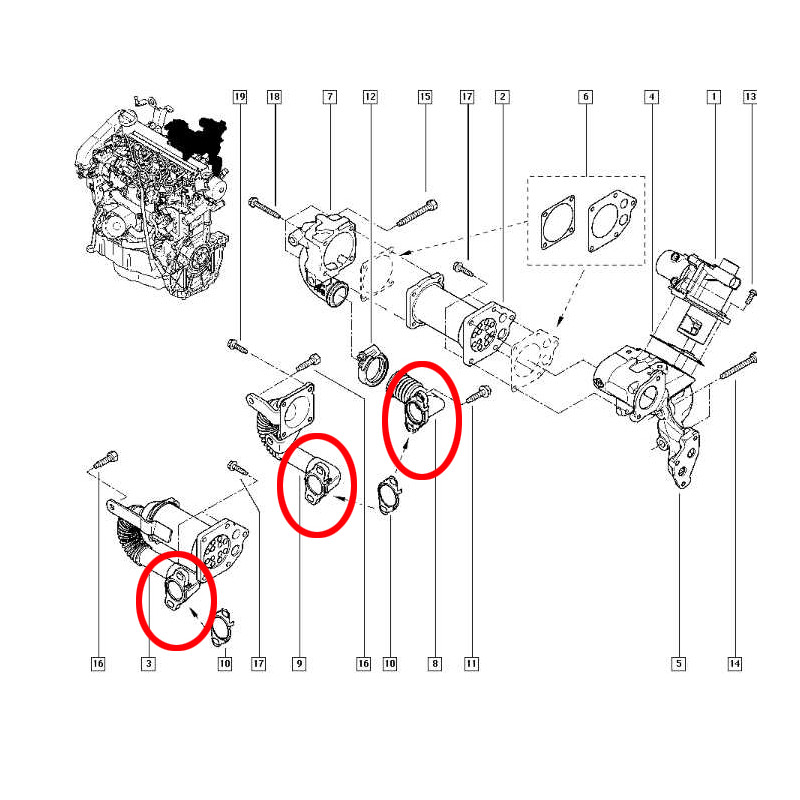 19
18
7
12
15
17
2
6
4
1
13
16
3
10
17
9
16
10
8
11
5
14