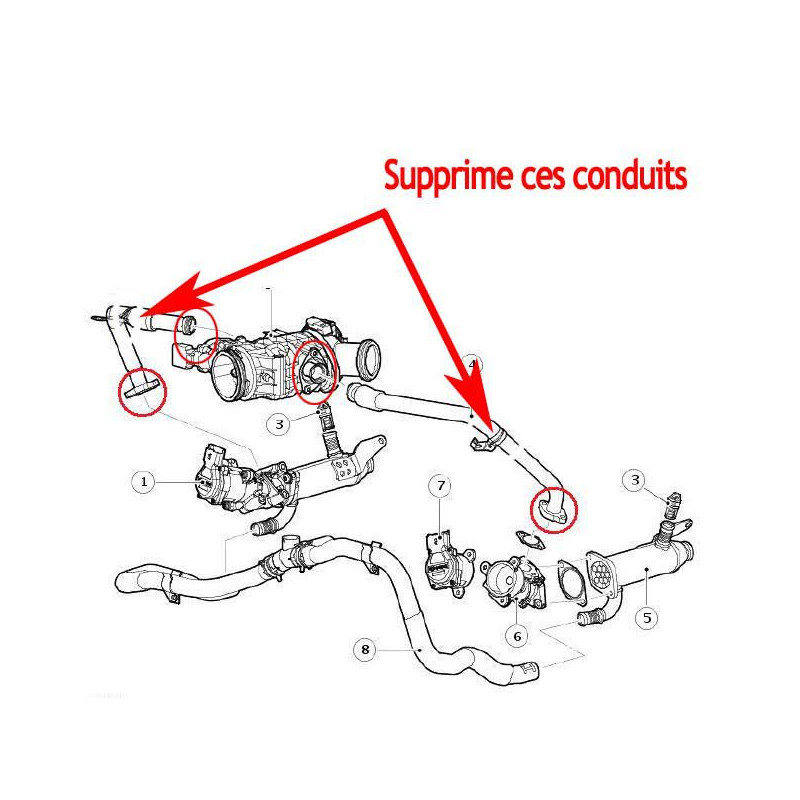 Supprime ces conduits

4

3

1

7

3

5

6

8