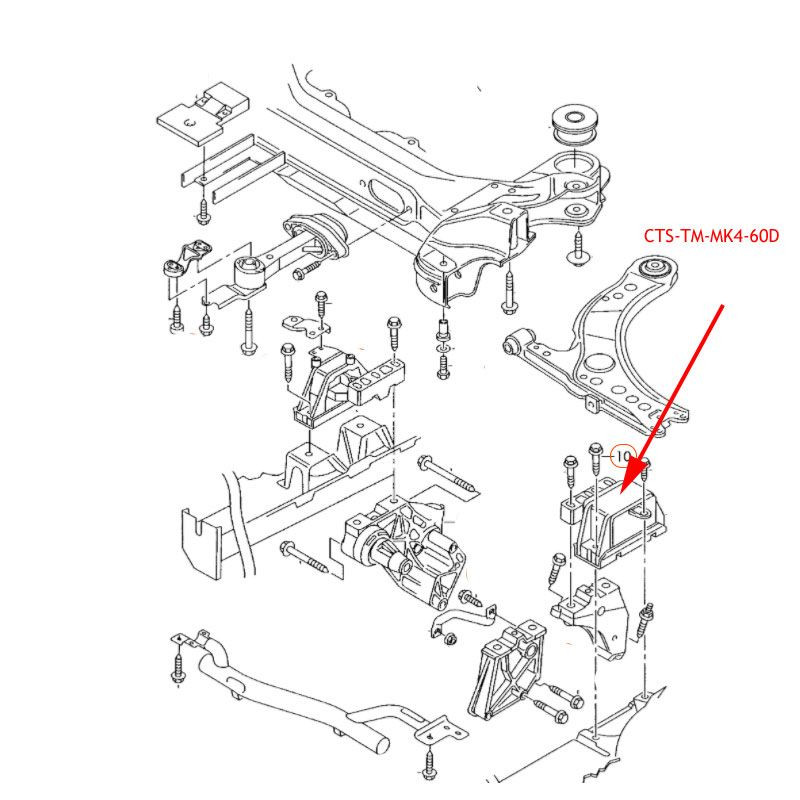 CTS-TM-MK4-60D

10